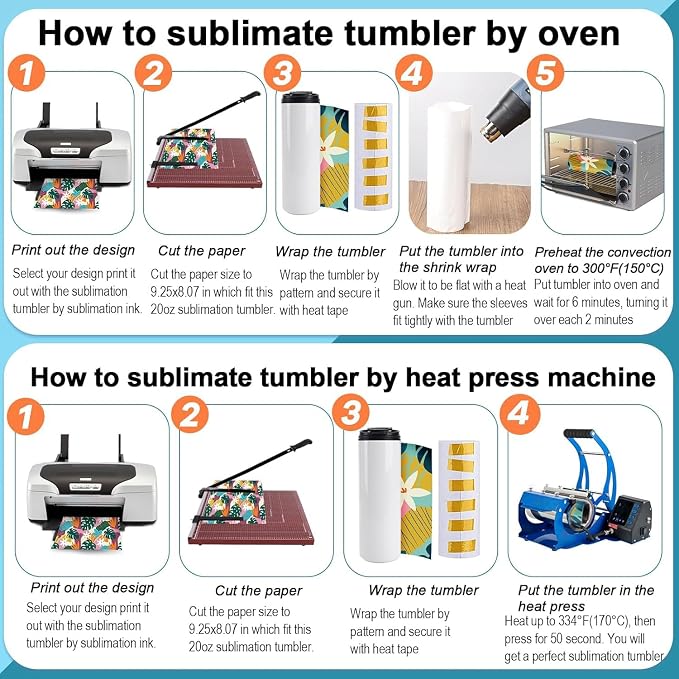 How to sublimate tumbler by oven

1

Print out the design

Select your design print it out with the sublimation tumbler by sublimation ink.

2

Cut the paper

Cut the paper size to 9.25x8.07 in which fit this 20oz sublimation tumbler.

3

Wrap the tumbler

Wrap the tumbler by pattern and secure it with heat tape

4

Put the tumbler into the shrink wrap

Blow it to be flat with a heat gun. Make sure the sleeves fit tightly with the tumbler

5

Preheat the convection oven to 300°F(150°C)

Put tumbler into oven and wait for 6 minutes, turning it over each 2 minutes

How to sublimate tumbler by heat press machine

1

Print out the design

Select your design print it out with the sublimation tumbler by sublimation ink.

2

Cut the paper

Cut the paper size to 9.25x8.07 in which fit this 20oz sublimation tumbler.

3

Wrap the tumbler

Wrap the tumbler by pattern and secure it with heat tape

4

Put the tumbler in the heat press

Heat up to 334°F(170°C), then press for 50 second. You will get a perfect sublimation tumbler