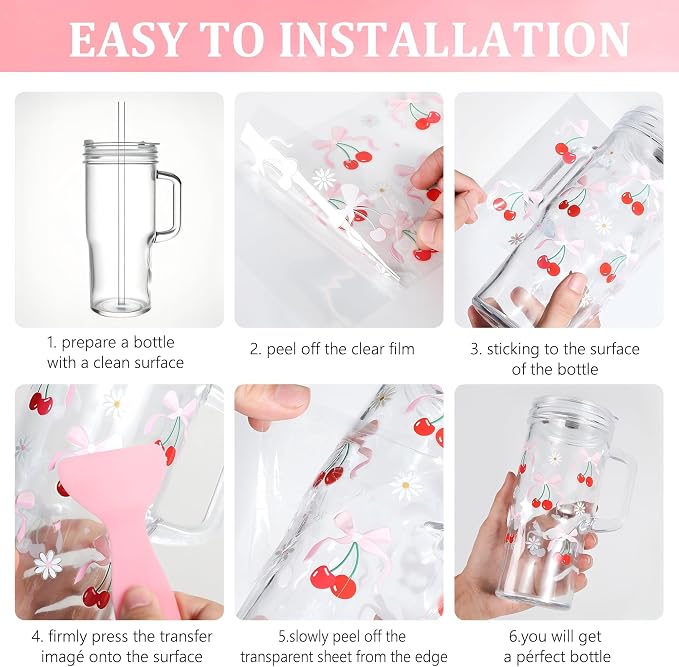 EASY TO INSTALLATION

1. prepare a bottle with a clean surface

2. peel off the clear film

3. sticking to the surface of the bottle

4. firmly press the transfer imagé onto the surface

5.slowly peel off the transparent sheet from the edge

6.you will get a pérfect bottle