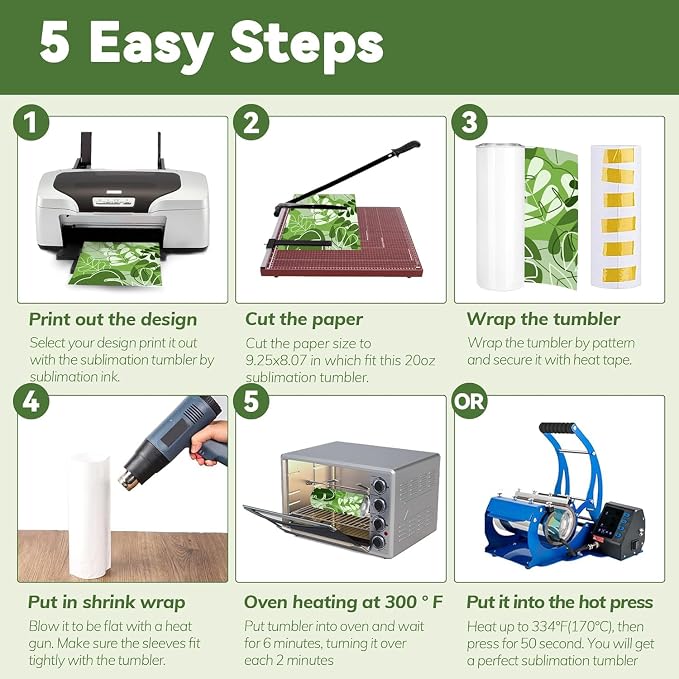 5 Easy Steps

1

Print out the design

Select your design print it out with the sublimation tumbler by sublimation ink.

2

Cut the paper

Cut the paper size to 9.25x8.07 in which fit this 20oz sublimation tumbler.

3

Wrap the tumbler

Wrap the tumbler by pattern and secure it with heat tape.

4

Put in shrink wrap

Blow it to be flat with a heat gun. Make sure the sleeves fit tightly with the tumbler.

5

Oven heating at 300 ° F

Put tumbler into oven and wait for 6 minutes, turning it over each 2 minutes

OR

Put it into the hot press

Heat up to 334°F(170°C), then press for 50 second. You will get a perfect sublimation tumbler