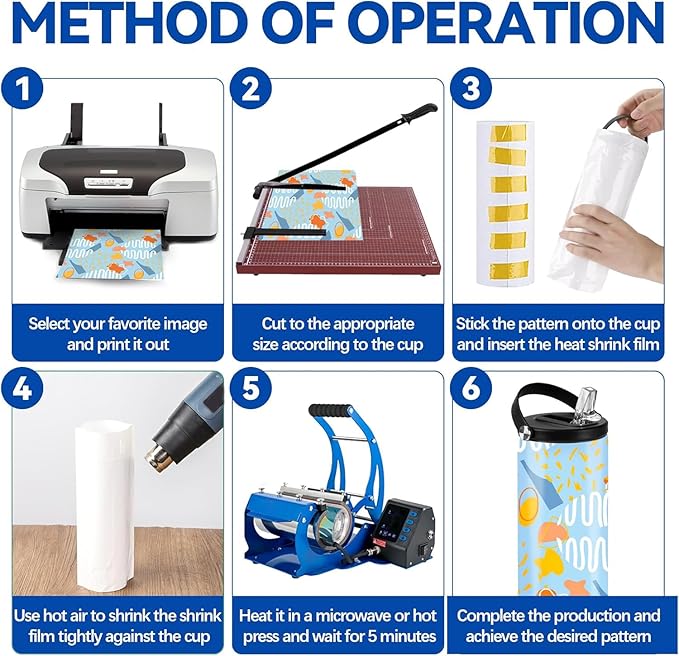 METHOD OF OPERATION

1

Select your favorite image and print it out

2

Cut to the appropriate size according to the cup

3

Stick the pattern onto the cup and insert the heat shrink film

4

Use hot air to shrink the shrink film tightly against the cup

5

Heat it in a microwave or hot press and wait for 5 minutes

6

Complete the production and achieve the desired pattern