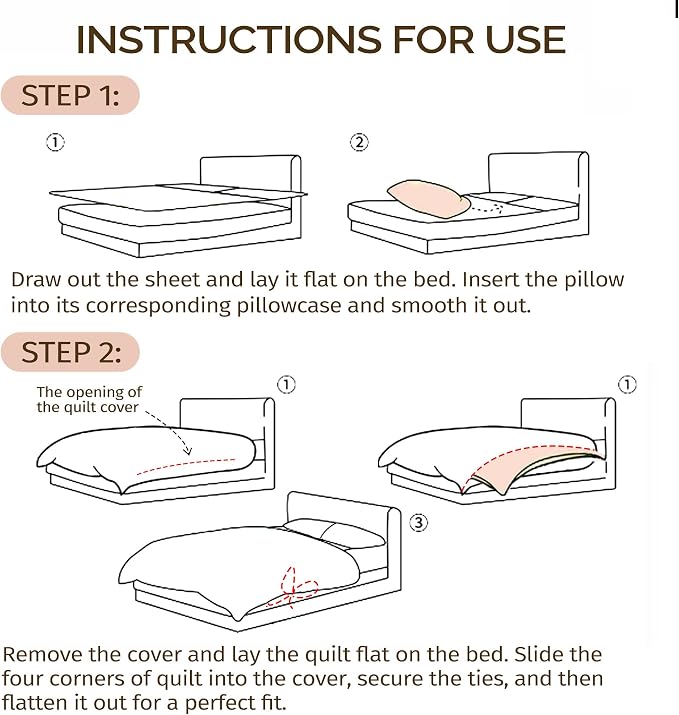 INSTRUCTIONS FOR USE

STEP 1:

①

②

Draw out the sheet and lay it flat on the bed. Insert the pillow into its corresponding pillowcase and smooth it out.

STEP 2:

The opening of the quilt cover

①

①

③

Remove the cover and lay the quilt flat on the bed. Slide the four corners of quilt into the cover, secure the ties, and then flatten it out for a perfect fit.