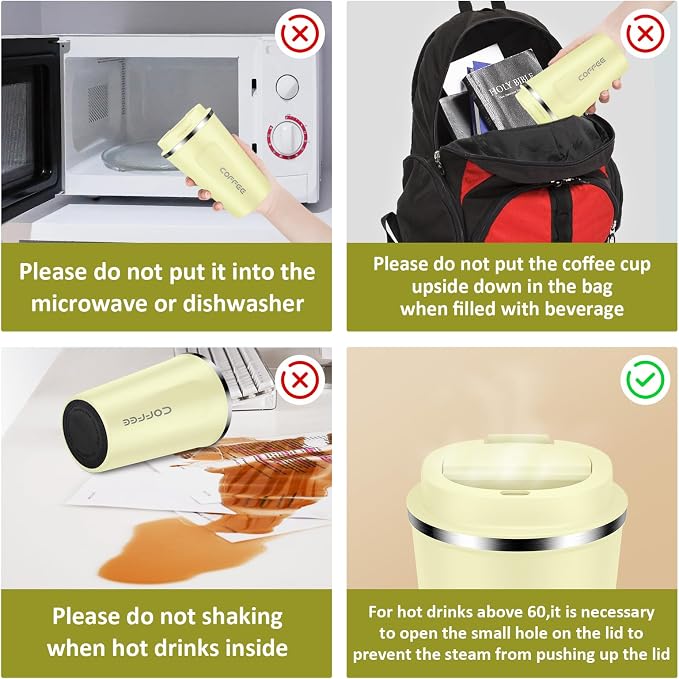 COFFEE

Please do not put it into the microwave or dishwasher

HOLY BIBLE

COFFEE

Please do not put the coffee cup upside down in the bag when filled with beverage

COFFEE

Please do not shaking when hot drinks inside

For hot drinks above 60,it is necessary to open the small hole on the lid to prevent the steam from pushing up the lid