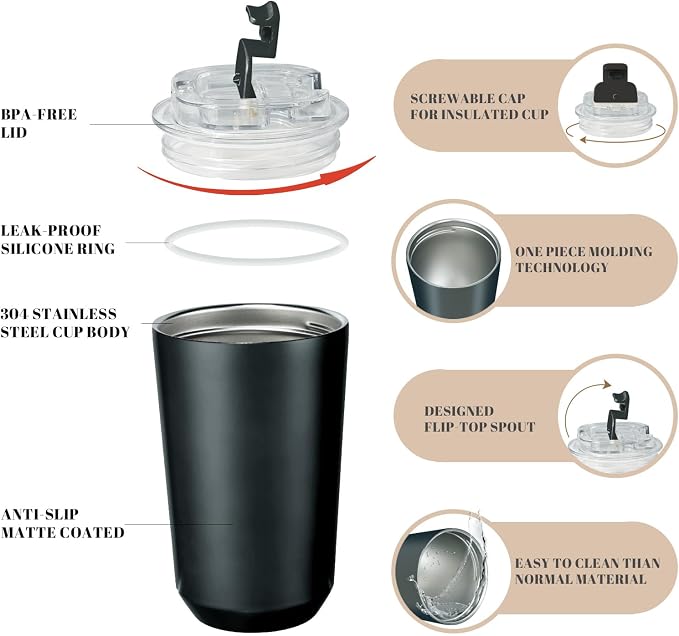 BPA-FREE LID

LEAK-PROOF SILICONE RING

304 STAINLESS STEEL CUP BODY

ANTI-SLIP MATTE COATED

SCREWABLE CAP FOR INSULATED CUP

ONE PIECE MOLDING TECHNOLOGY

DESIGNED FLIP-TOP SPOUT

EASY TO CLEAN THAN NORMAL MATERIAL