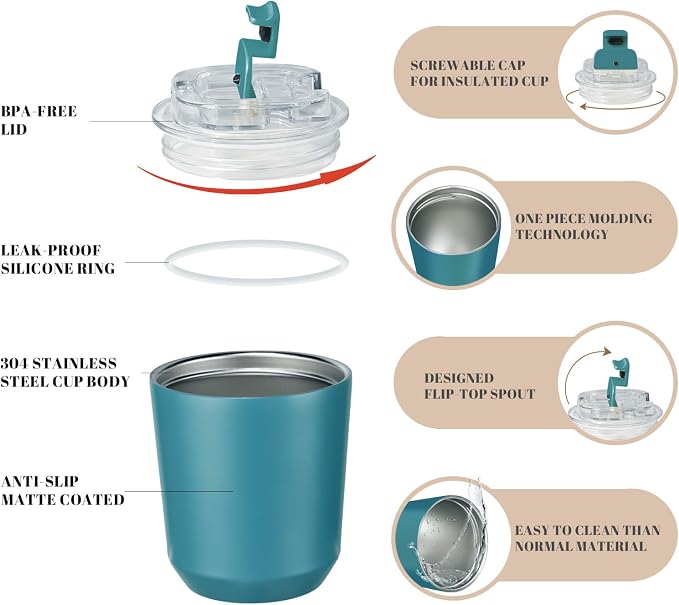 BPA-FREE LID

LEAK-PROOF SILICONE RING

304 STAINLESS STEEL CUP BODY

ANTI-SLIP MATTE COATED

SCREWABLE CAP FOR INSULATED CUP

ONE PIECE MOLDING TECHNOLOGY

DESIGNED FLIP-TOP SPOUT

EASY TO CLEAN THAN NORMAL MATERIAL