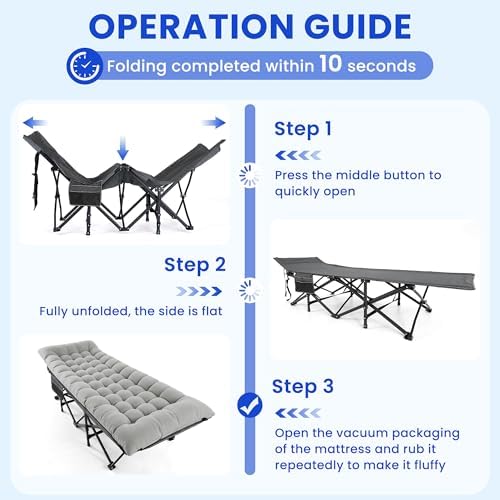 OPERATION GUIDE

Folding completed within 10 seconds

Step 1

Press the middle button to quickly open

Step 2

Fully unfolded, the side is flat

Step 3

Open the vacuum packaging of the mattress and rub it repeatedly to make it fluffy