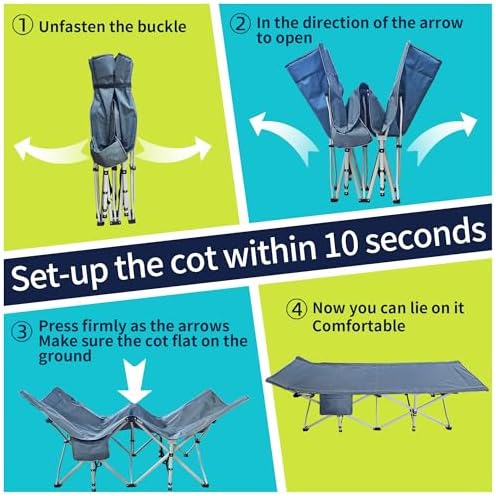 ① Unfasten the buckle

② In the direction of the arrow to open

Set-up the cot within 10 seconds

③ Press firmly as the arrows Make sure the cot flat on the ground

④ Now you can lie on it Comfortable