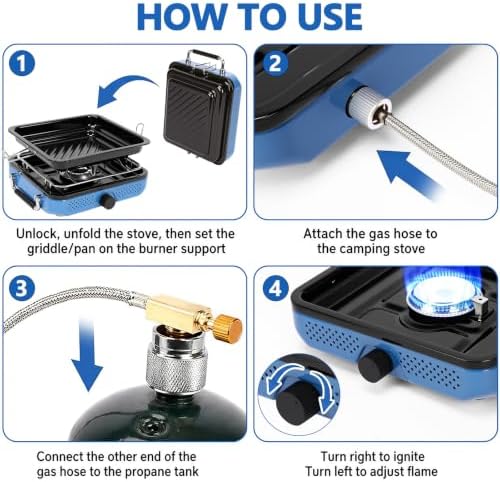 HOW TO USE

1

Unlock, unfold the stove, then set the griddle/pan on the burner support

2

Attach the gas hose to the camping stove

3

Connect the other end of the gas hose to the propane tank

4

Turn right to ignite
Turn left to adjust flame