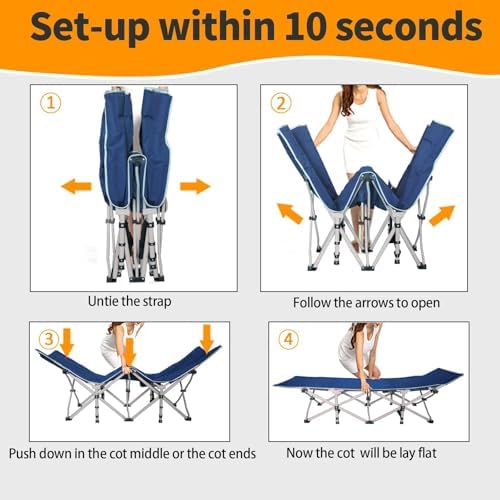 Set-up within 10 seconds

1

Untie the strap

2

Follow the arrows to open

3

Push down in the cot middle or the cot ends

4

Now the cot will be lay flat