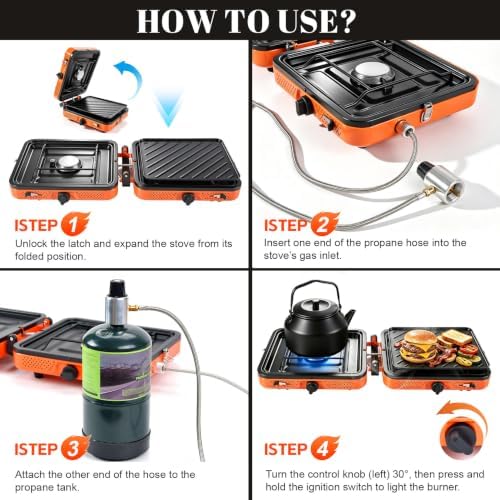 HOW TO USE?

ISTEP 1
Unlock the latch and expand the stove from its folded position.

ISTEP 2
Insert one end of the propane hose into the stove's gas inlet.

ISTEP 3
Attach the other end of the hose to the propane tank.

ISTEP 4
Turn the control knob (left) 30°, then press and hold the ignition switch to light the burner.