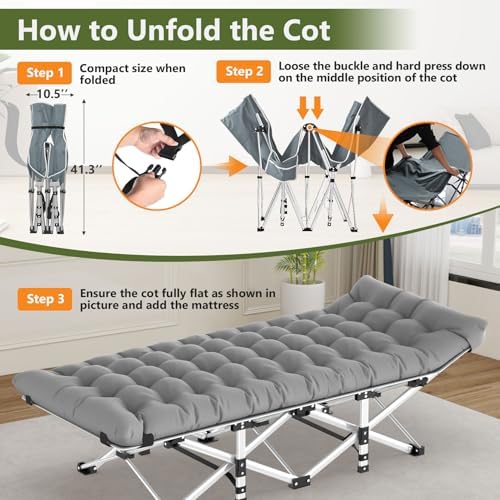 How to Unfold the Cot

Step 1 Compact size when folded

10.5''

41.3''

Step 2 Loose the buckle and hard press down on the middle position of the cot

Step 3 Ensure the cot fully flat as shown in picture and add the mattress