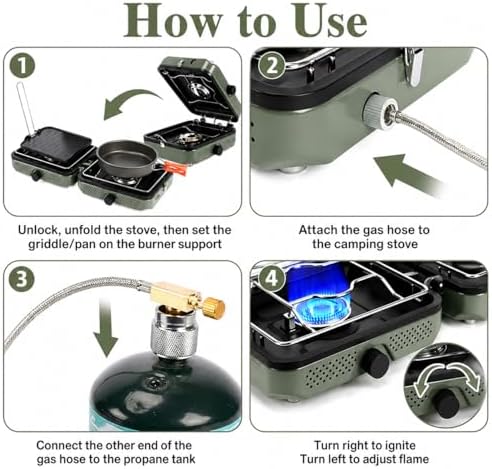 How to Use

1

Unlock, unfold the stove, then set the griddle/pan on the burner support

2

Attach the gas hose to the camping stove

3

Connect the other end of the gas hose to the propane tank

4

Turn right to ignite
Turn left to adjust flame