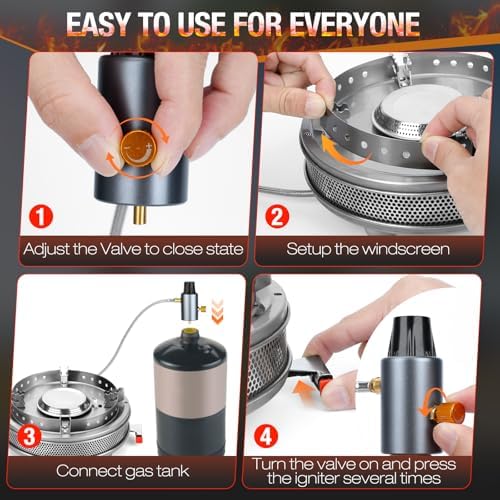 EASY TO USE FOR EVERYONE

1

Adjust the Valve to close state

2

Setup the windscreen

3

Connect gas tank

4

Turn the valve on and press the igniter several times