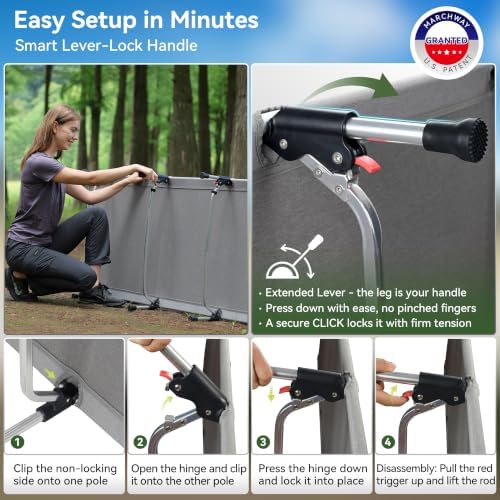 Easy Setup in Minutes
Smart Lever-Lock Handle

MARCHWAY
GRANTED
U.S. PATENT

• Extended Lever - the leg is your handle
• Press down with ease, no pinched fingers
• A secure CLICK locks it with firm tension

1
Clip the non-locking side onto one pole

2
Open the hinge and clip it onto the other pole

3
Press the hinge down and lock it into place

4
Disassembly: Pull the red trigger up and lift the rod