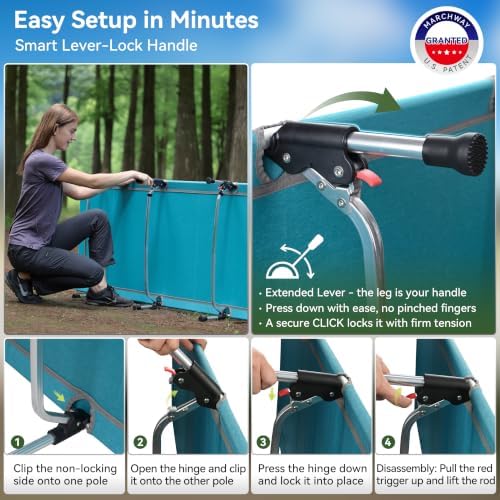 Easy Setup in Minutes
Smart Lever-Lock Handle

MARCHWAY
GRANTED
U.S. PATENT

• Extended Lever - the leg is your handle
• Press down with ease, no pinched fingers
• A secure CLICK locks it with firm tension

1
Clip the non-locking side onto one pole

2
Open the hinge and clip it onto the other pole

3
Press the hinge down and lock it into place

4
Disassembly: Pull the red trigger up and lift the rod