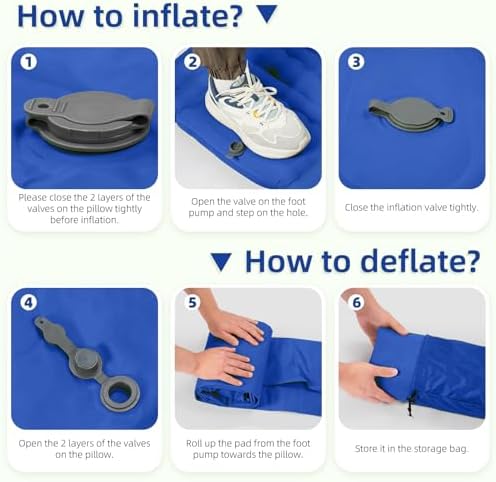 How to inflate? ▼

1
Please close the 2 layers of the valves on the pillow tightly before inflation.

2
Open the valve on the foot pump and step on the hole.

3
Close the inflation valve tightly.

▼ How to deflate?

4
Open the 2 layers of the valves on the pillow.

5
Roll up the pad from the foot pump towards the pillow.

6
Store it in the storage bag.