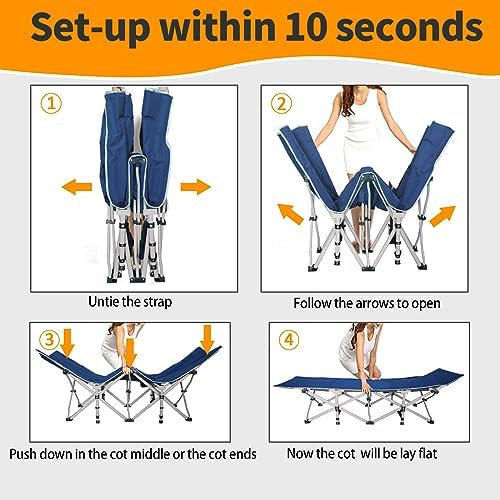 Set-up within 10 seconds

①

Untie the strap

②

Follow the arrows to open

③

Push down in the cot middle or the cot ends

④

Now the cot will be lay flat