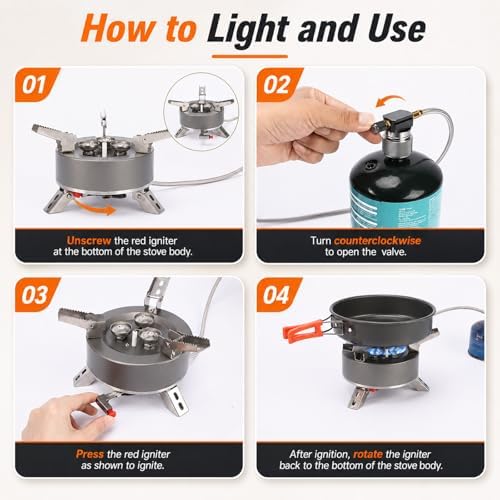 How to Light and Use

01

Unscrew the red igniter at the bottom of the stove body.

02

Turn counterclockwise to open the valve.

03

Press the red igniter as shown to ignite.

04

After ignition, rotate the igniter back to the bottom of the stove body.