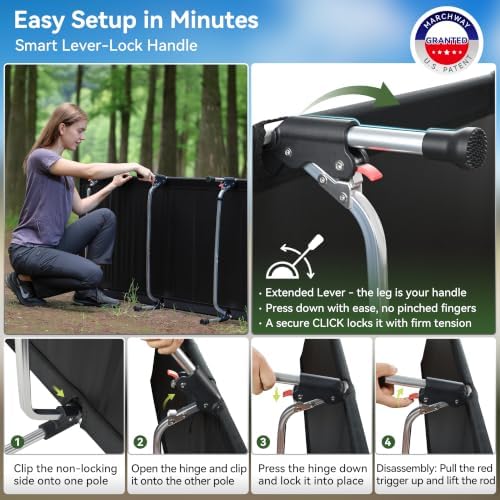 Easy Setup in Minutes
Smart Lever-Lock Handle

MARCHWAY
GRANTED
U.S. PATENT

• Extended Lever - the leg is your handle
• Press down with ease, no pinched fingers
• A secure CLICK locks it with firm tension

1
Clip the non-locking side onto one pole

2
Open the hinge and clip it onto the other pole

3
Press the hinge down and lock it into place

4
Disassembly: Pull the red trigger up and lift the rod