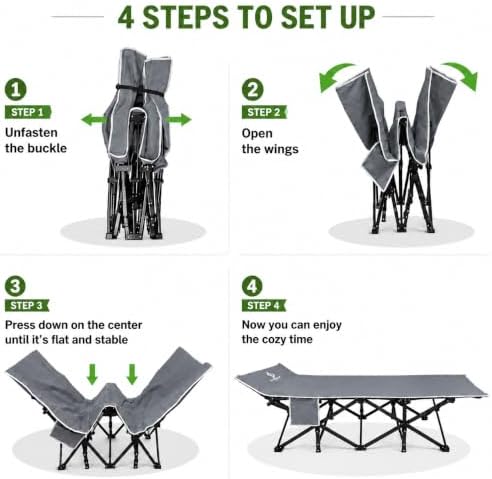 4 STEPS TO SET UP

1
STEP 1
Unfasten the buckle

2
STEP 2
Open the wings

3
STEP 3
Press down on the center until it's flat and stable

4
STEP 4
Now you can enjoy the cozy time