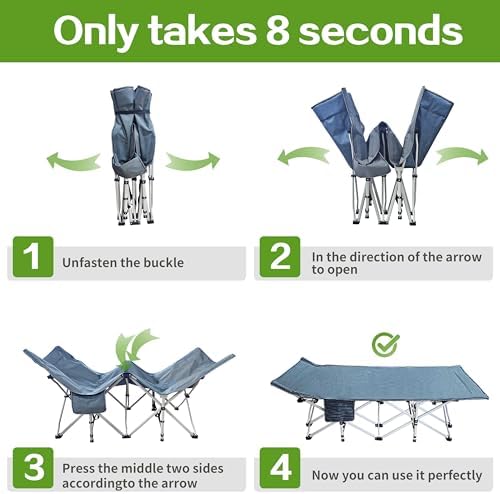 Only takes 8 seconds

1
Unfasten the buckle

2
In the direction of the arrow to open

3
Press the middle two sides accordingto the arrow

4
Now you can use it perfectly