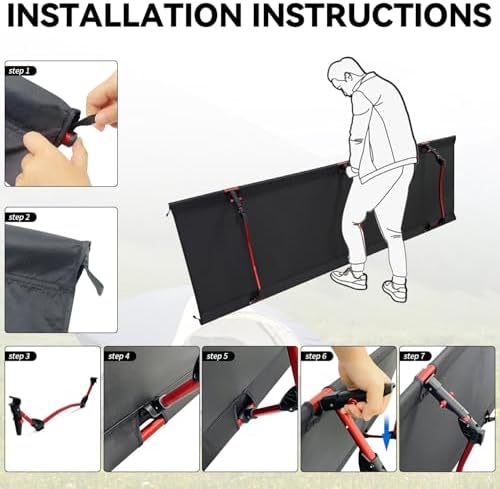 INSTALLATION INSTRUCTIONS

step 1

step 2

step 3

step 4

step 5

step 6

step 7