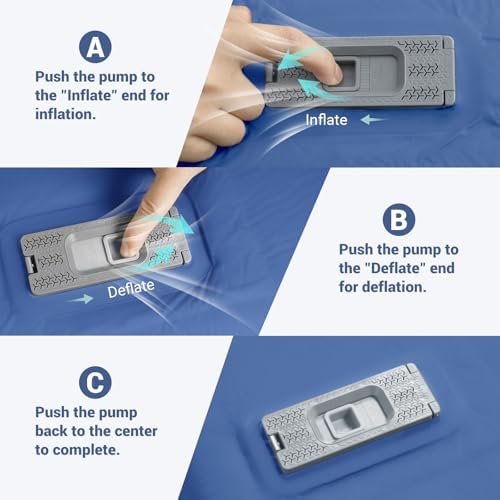 A

Push the pump to the "Inflate" end for inflation.

Inflate

Deflate

B

Push the pump to the "Deflate" end for deflation.

C

Push the pump back to the center to complete.