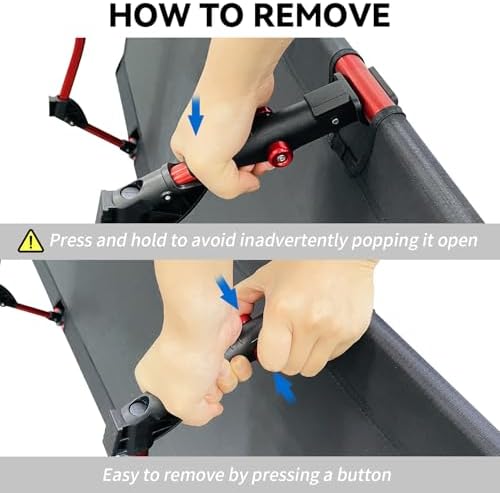 HOW TO REMOVE

Press and hold to avoid inadvertently popping it open

Easy to remove by pressing a button